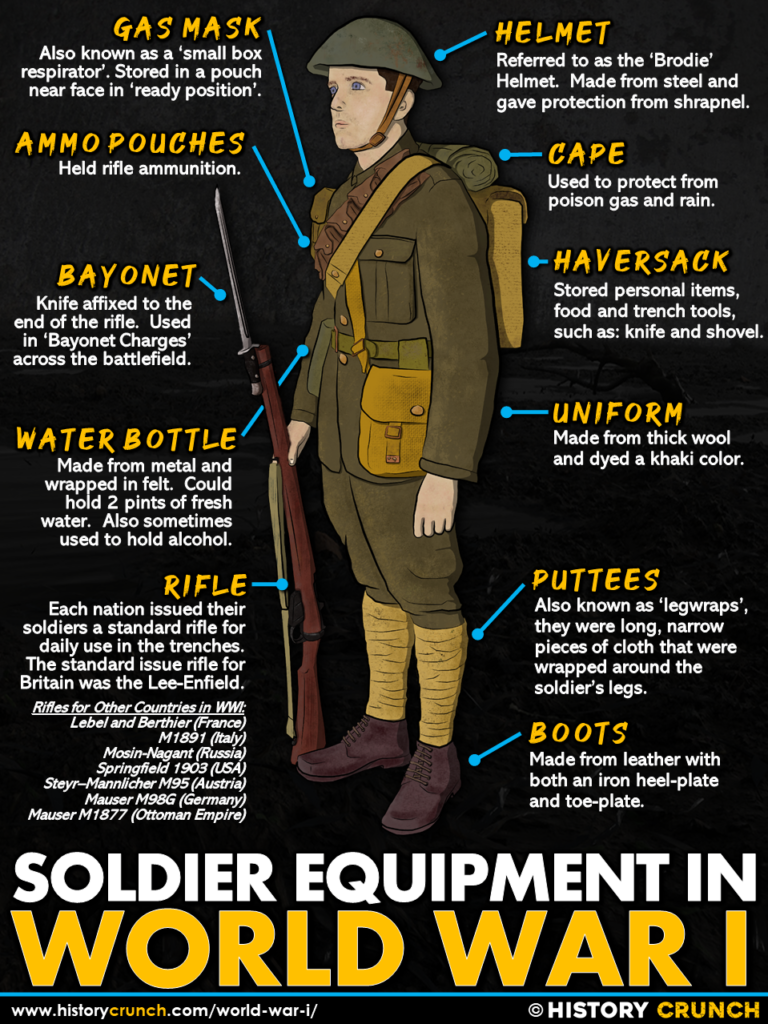 GAS MASK
Also known as a 'small box respirator'. Stored in a pouch near face in 'ready position'.

AMMO POUCHES
Held rifle ammunition.

BAYONET
Knife affixed to the end of the rifle. Used in 'Bayonet Charges' across the battlefield.

WATER BOTTLE
Made from metal and wrapped in felt. Could hold 2 pints of fresh water. Also sometimes used to hold alcohol.

RIFLE
Each nation issued their soldiers a standard rifle for daily use in the trenches. The standard issue rifle for Britain was the Lee-Enfield.

Rifles for Other Countries in WWI:
Lebel and Berthier (France)
M1891 (Italy)
Mosin-Nagant (Russia)
Springfield 1903 (USA)
Steyr–Mannlicher M95 (Austria)
Mauser M98G (Germany)
Mauser M1877 (Ottoman Empire)

HELMET
Referred to as the 'Brodie' Helmet. Made from steel and gave protection from shrapnel.

CAPE
Used to protect from poison gas and rain.

HAVERSACK
Stored personal items, food and trench tools, such as: knife and shovel.

UNIFORM
Made from thick wool and dyed a khaki color.

PUTTEES
Also known as 'legwraps', they were long, narrow pieces of cloth that were wrapped around the soldier's legs.

BOOTS
Made from leather with both an iron heel-plate and toe-plate.

SOLDIER EQUIPMENT IN
WORLD WAR I

www.historycrunch.com/world-war-i/
© HISTORY CRUNCH