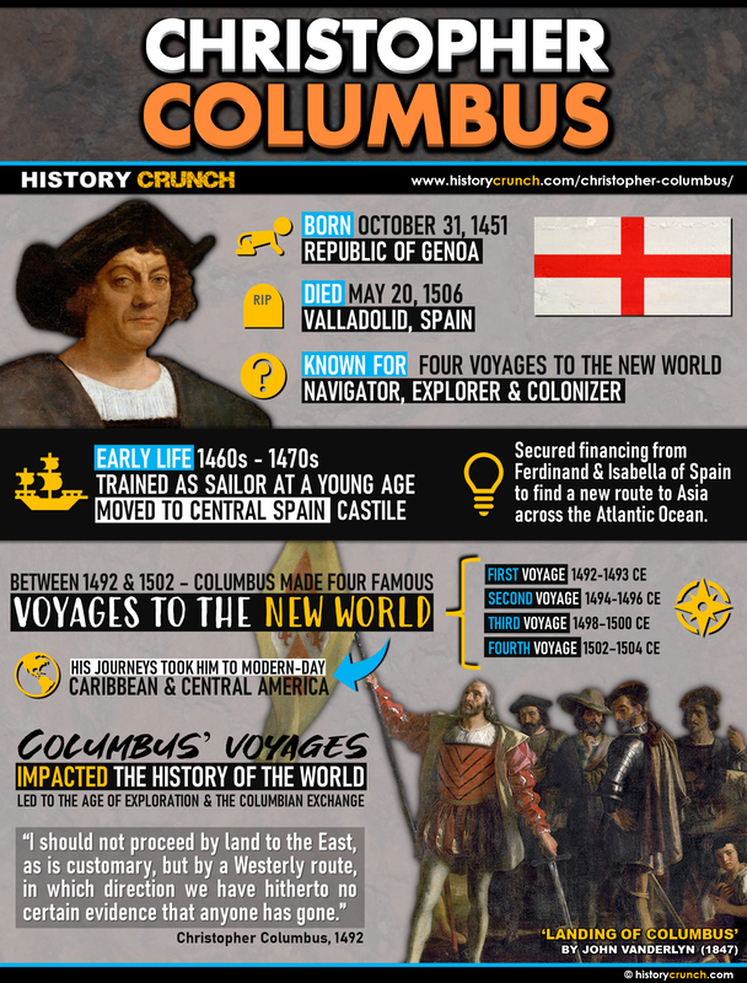 CHRISTOPHER COLUMBUS

HISTORY CRUNCH

www.historycrunch.com/christopher-columbus/

BORN OCTOBER 31, 1451
REPUBLIC OF GENOA

RIP

DIED MAY 20, 1506
VALLADOLID, SPAIN

KNOWN FOR FOUR VOYAGES TO THE NEW WORLD
NAVIGATOR, EXPLORER & COLONIZER

EARLY LIFE 1460s - 1470s
TRAINED AS SAILOR AT A YOUNG AGE
MOVED TO CENTRAL SPAIN CASTILE

Secured financing from Ferdinand & Isabella of Spain to find a new route to Asia across the Atlantic Ocean.

BETWEEN 1492 & 1502 - COLUMBUS MADE FOUR FAMOUS
VOYAGES TO THE NEW WORLD

FIRST VOYAGE 1492-1493 CE
SECOND VOYAGE 1494-1496 CE
THIRD VOYAGE 1498-1500 CE
FOURTH VOYAGE 1502-1504 CE

HIS JOURNEYS TOOK HIM TO MODERN-DAY
CARIBBEAN & CENTRAL AMERICA

COLUMBUS' VOYAGES
IMPACTED THE HISTORY OF THE WORLD
LED TO THE AGE OF EXPLORATION & THE COLUMBIAN EXCHANGE

"I should not proceed by land to the East, as is customary, but by a Westerly route, in which direction we have hitherto no certain evidence that anyone has gone."
Christopher Columbus, 1492

'LANDING OF COLUMBUS'
BY JOHN VANDERLYN (1847)

© historycrunch.com