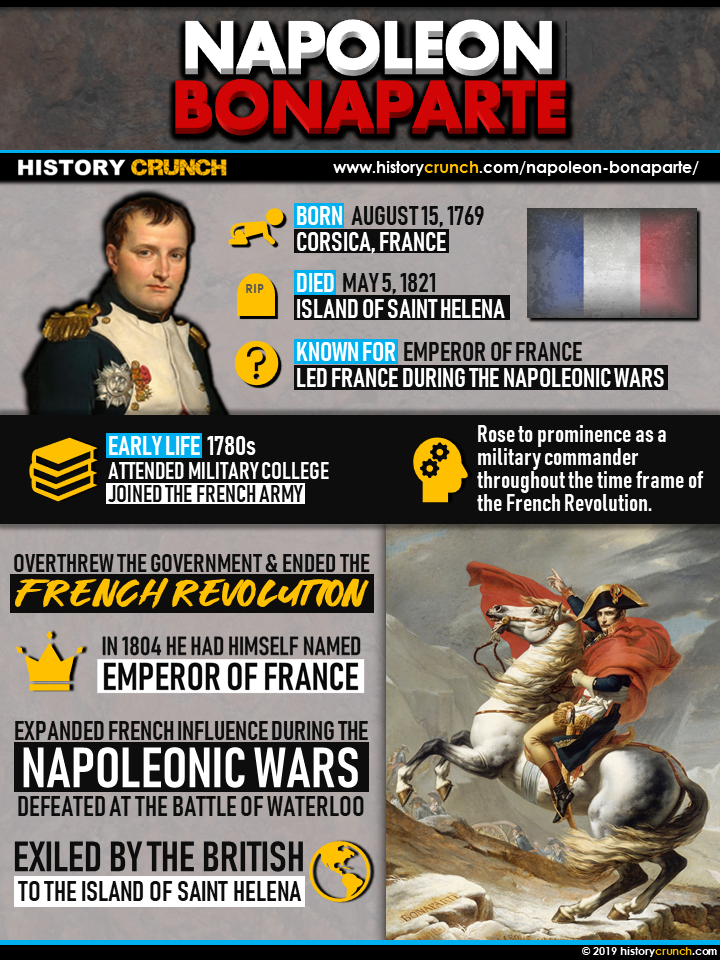 NAPOLEON
BONAPARTE

HISTORY CRUNCH

www.historycrunch.com/napoleon-bonaparte/

BORN AUGUST 15, 1769
CORSICA, FRANCE

RIP

DIED MAY 5, 1821
ISLAND OF SAINT HELENA

KNOWN FOR EMPEROR OF FRANCE
LED FRANCE DURING THE NAPOLEONIC WARS

EARLY LIFE 1780s
ATTENDED MILITARY COLLEGE
JOINED THE FRENCH ARMY

Rose to prominence as a military commander throughout the time frame of the French Revolution.

OVERTHREW THE GOVERNMENT & ENDED THE
FRENCH REVOLUTION

IN 1804 HE HAD HIMSELF NAMED
EMPEROR OF FRANCE

EXPANDED FRENCH INFLUENCE DURING THE
NAPOLEONIC WARS
DEFEATED AT THE BATTLE OF WATERLOO

EXILED BY THE BRITISH
TO THE ISLAND OF SAINT HELENA

BONAPARTE

© 2019 historycrunch.com