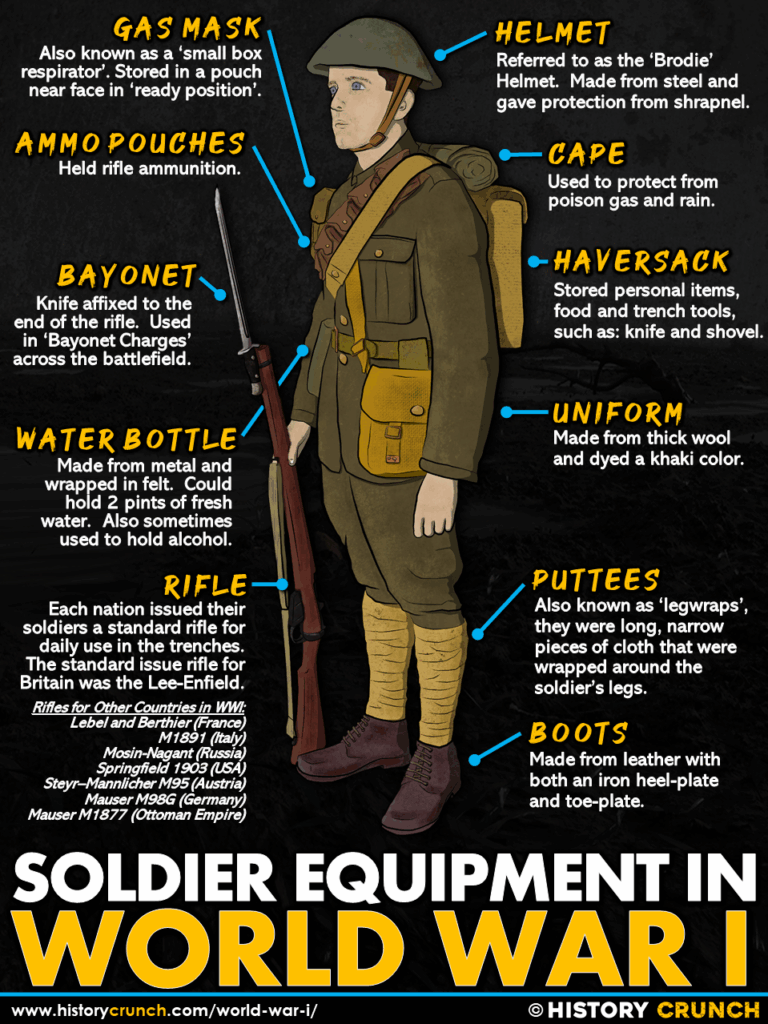 GAS MASK
Also known as a 'small box respirator'. Stored in a pouch near face in 'ready position'.

AMMO POUCHES
Held rifle ammunition.

BAYONET
Knife affixed to the end of the rifle. Used in 'Bayonet Charges' across the battlefield.

WATER BOTTLE
Made from metal and wrapped in felt. Could hold 2 pints of fresh water. Also sometimes used to hold alcohol.

RIFLE
Each nation issued their soldiers a standard rifle for daily use in the trenches. The standard issue rifle for Britain was the Lee-Enfield.

Rifles for Other Countries in WWI:
Lebel and Berthier (France)
M1891 (Italy)
Mosin-Nagant (Russia)
Springfield 1903 (USA)
Steyr–Mannlicher M95 (Austria)
Mauser M98G (Germany)
Mauser M1877 (Ottoman Empire)

HELMET
Referred to as the 'Brodie' Helmet. Made from steel and gave protection from shrapnel.

CAPE
Used to protect from poison gas and rain.

HAVERSACK
Stored personal items, food and trench tools, such as: knife and shovel.

UNIFORM
Made from thick wool and dyed a khaki color.

PUTTEES
Also known as 'legwraps', they were long, narrow pieces of cloth that were wrapped around the soldier's legs.

BOOTS
Made from leather with both an iron heel-plate and toe-plate.

SOLDIER EQUIPMENT IN
WORLD WAR I

www.historycrunch.com/world-war-i/
© HISTORY CRUNCH