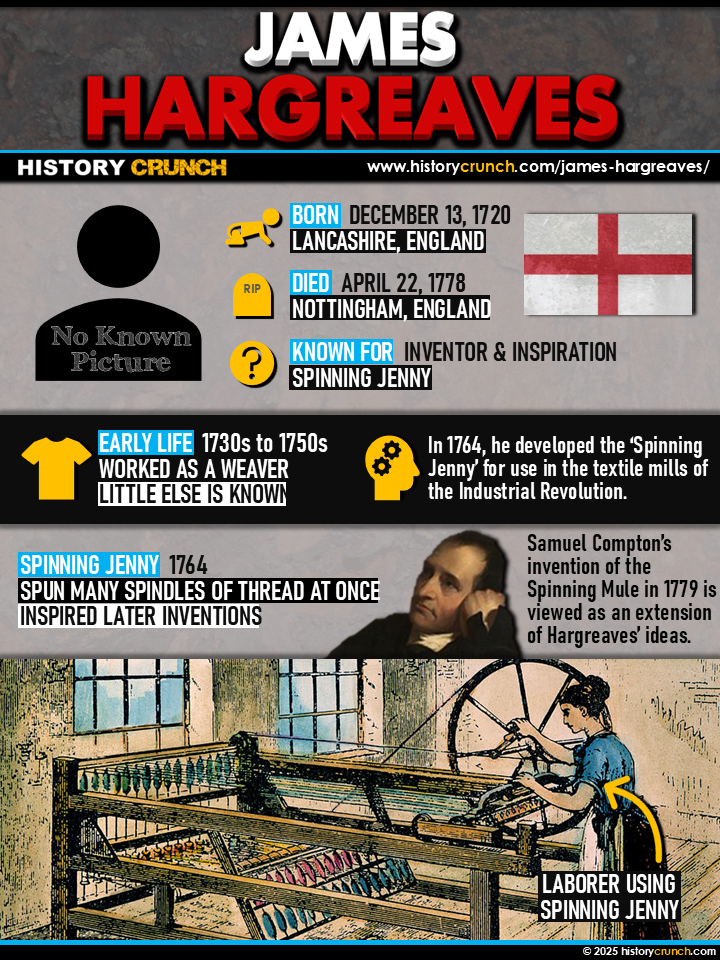 JAMES
HARGREAVES

HISTORY CRUNCH
www.historycrunch.com/james-hargreaves/

No Known Picture

BORN DECEMBER 13, 1720
LANCASHIRE, ENGLAND

RIP

DIED APRIL 22, 1778
NOTTINGHAM, ENGLAND

KNOWN FOR INVENTOR & INSPIRATION
SPINNING JENNY

EARLY LIFE 1730s to 1750s
WORKED AS A WEAVER
LITTLE ELSE IS KNOWN

In 1764, he developed the 'Spinning Jenny' for use in the textile mills of the Industrial Revolution.

SPINNING JENNY 1764
SPUN MANY SPINDLES OF THREAD AT ONCE
INSPIRED LATER INVENTIONS

Samuel Compton's invention of the Spinning Mule in 1779 is viewed as an extension of Hargreaves' ideas.

LABORER USING SPINNING JENNY

© 2025 historycrunch.com